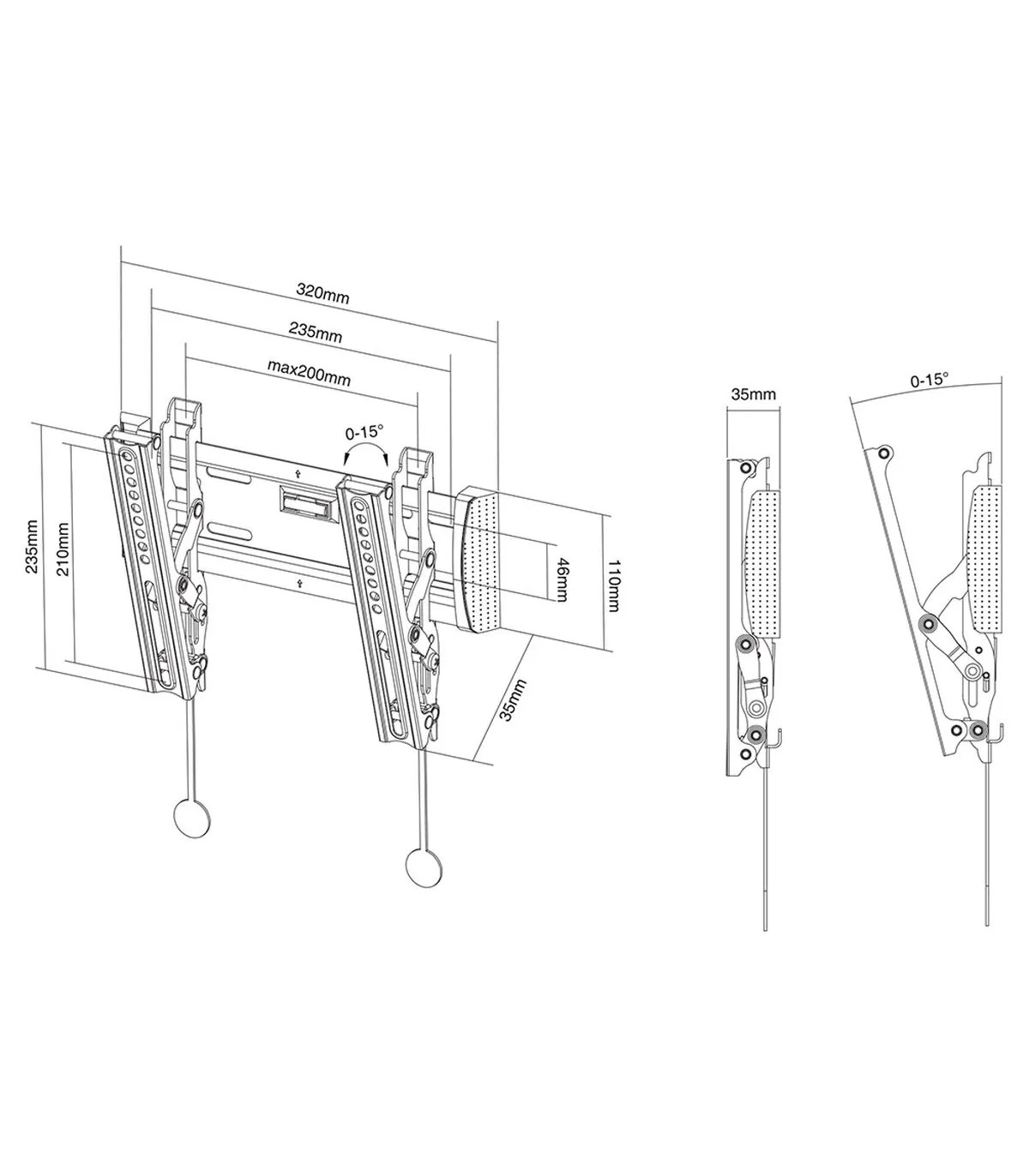 320mm
235mm
max200mm
0-15°
235mm
210mm
46mm
110mm
35mm
35mm
0-15°